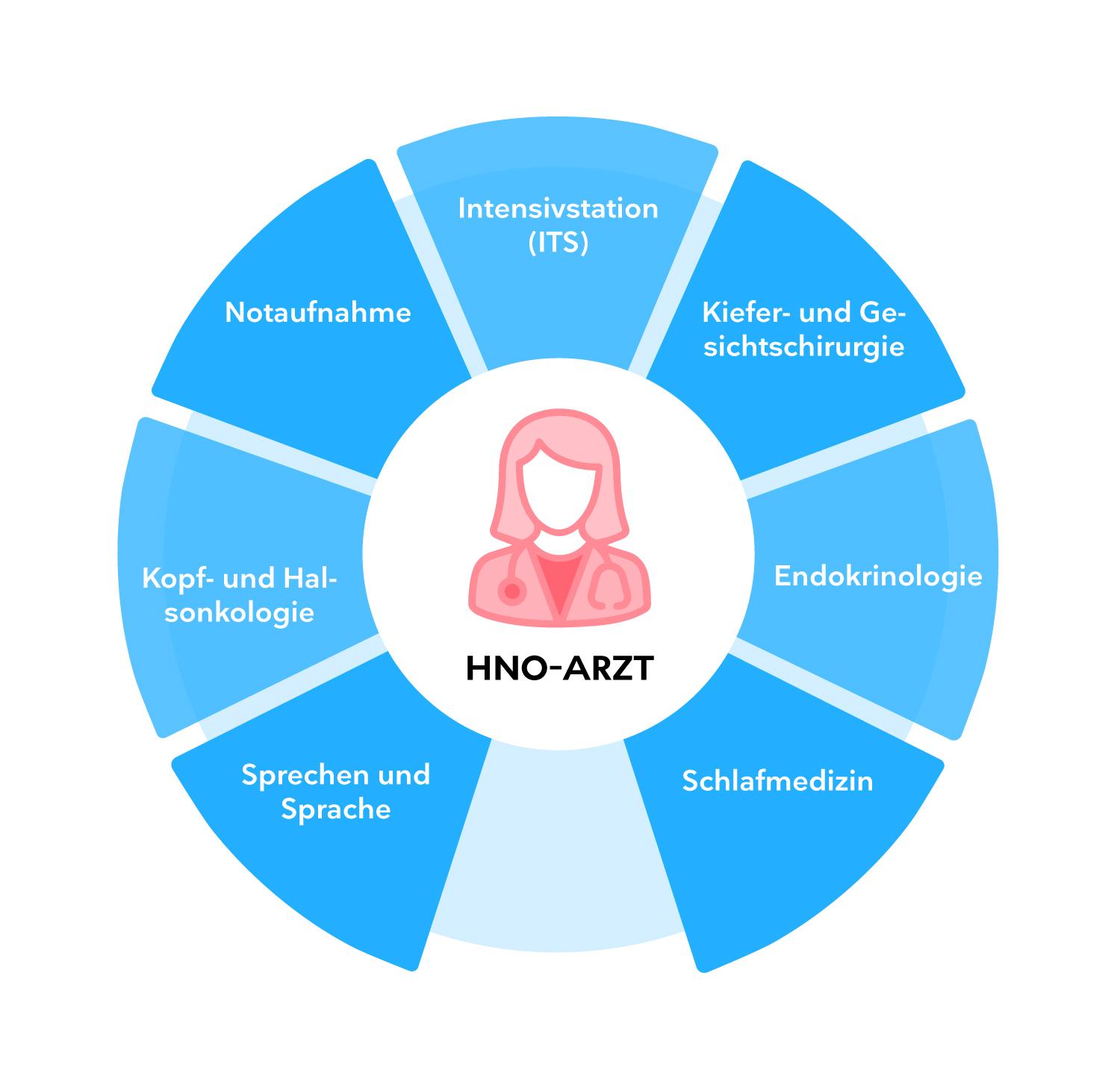 Intensivstation (ITS)

Kiefer- und Gesichtschirurgie

Endokrinologie

Schlafmedizin

Sprechen und Sprache

Kopf- und Halsonkologie

Notaufnahme

HNO-ARZT