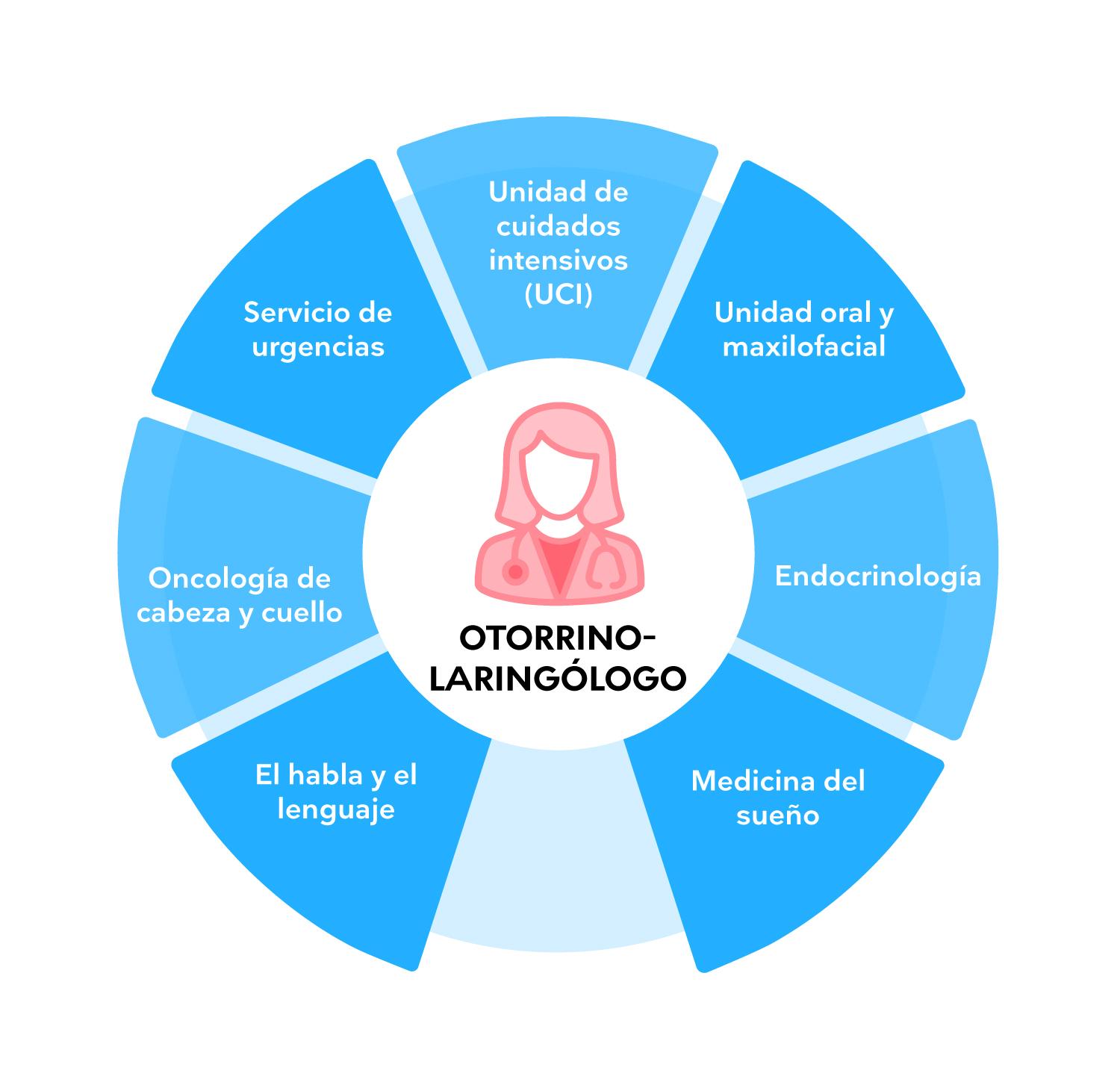 Unidad de cuidados intensivos (UCI)

Unidad oral y maxilofacial

Endocrinología

Medicina del sueño

El habla y el lenguaje

Oncología de cabeza y cuello

Servicio de urgencias

OTORRINO-LARINGÓLOGO