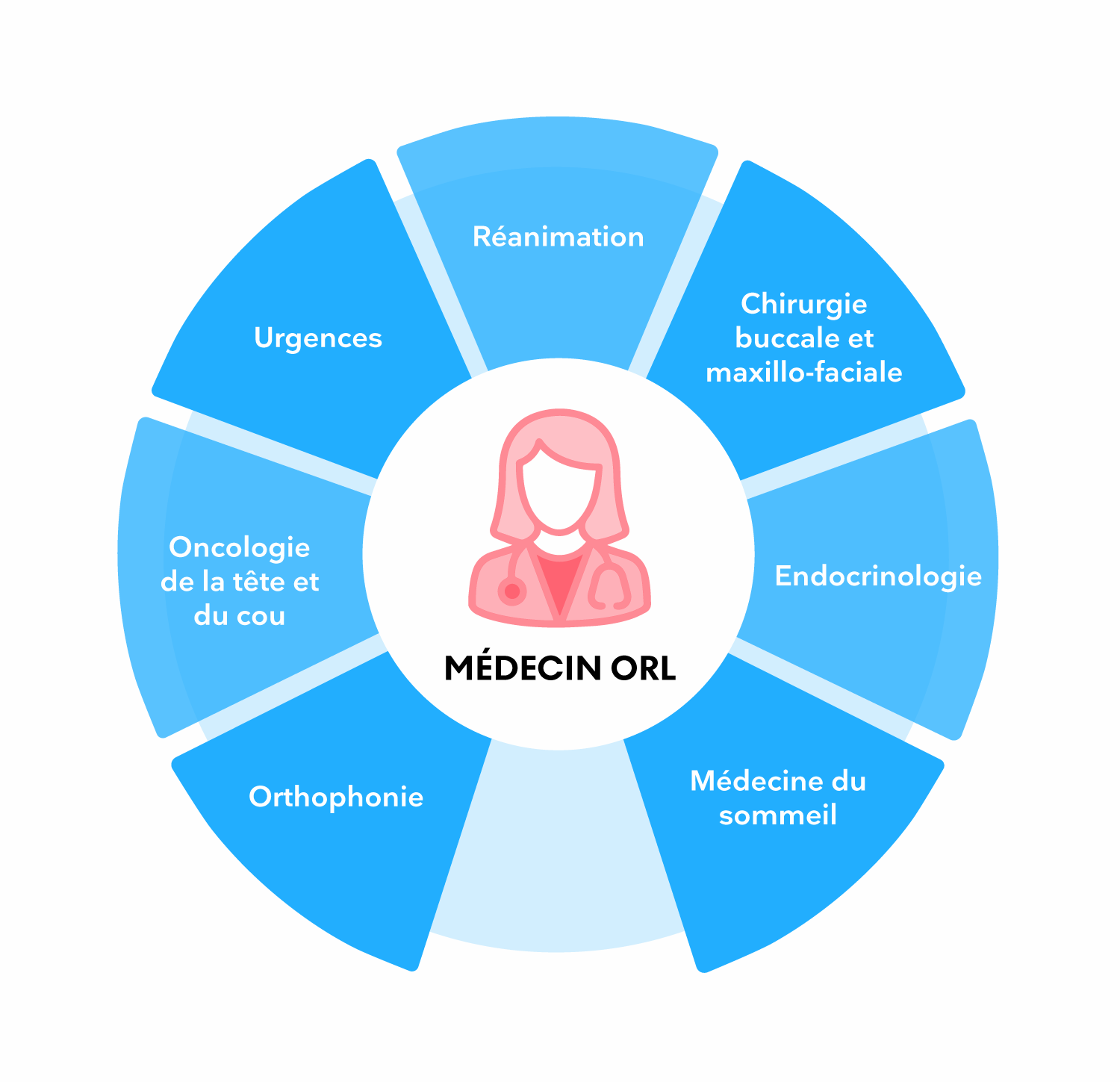 Réanimation

Chirurgie buccale et maxillo-faciale

Endocrinologie

Médecine du sommeil

Orthophonie

Oncologie de la tête et du cou

Urgences

MÉDECIN ORL