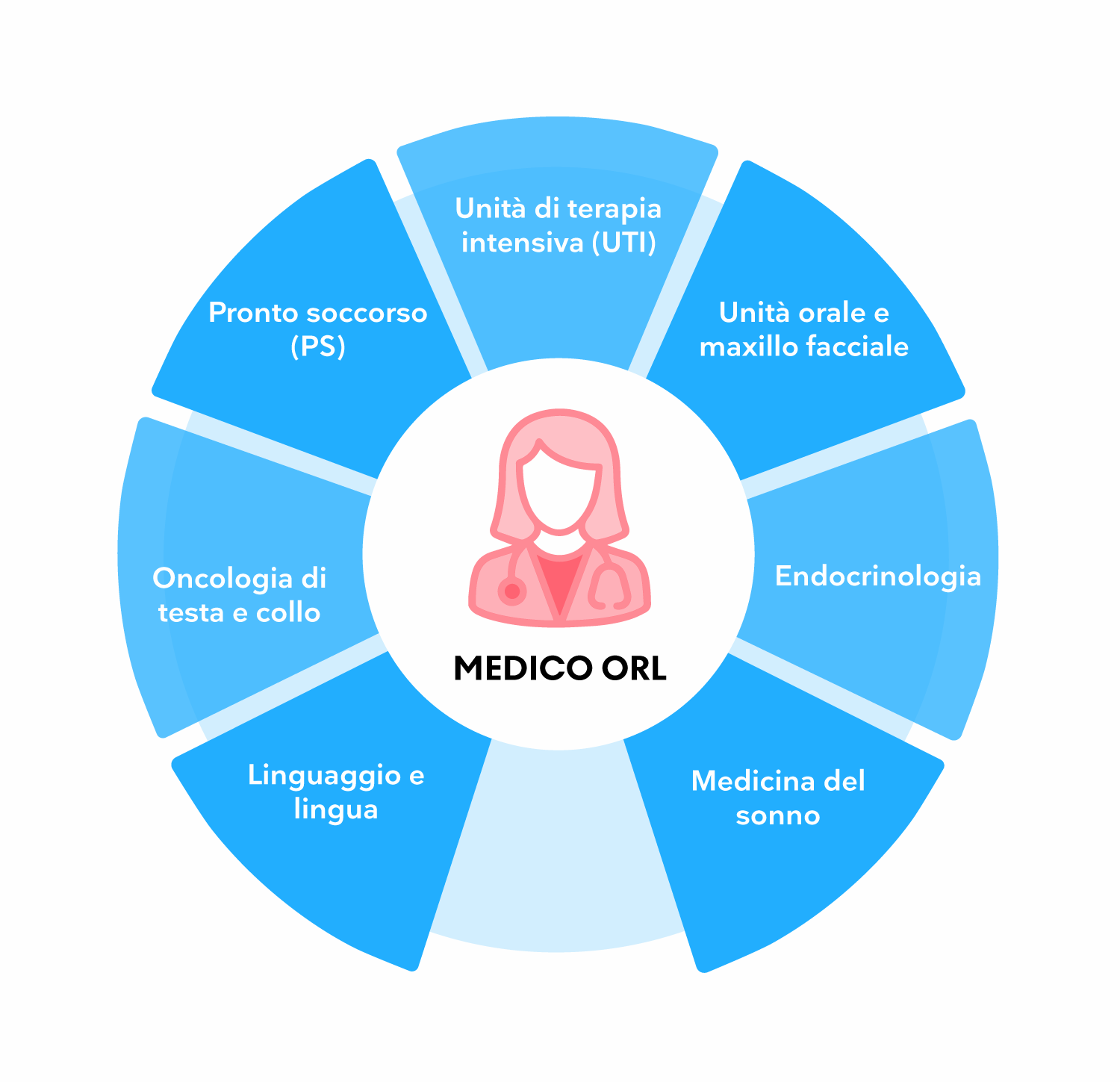 Unità di terapia intensiva (UTI)

Unità orale e maxillo facciale

Endocrinologia

Medicina del sonno

Linguaggio e lingua

Oncologia di testa e collo

Pronto soccorso (PS)

MEDICO ORL