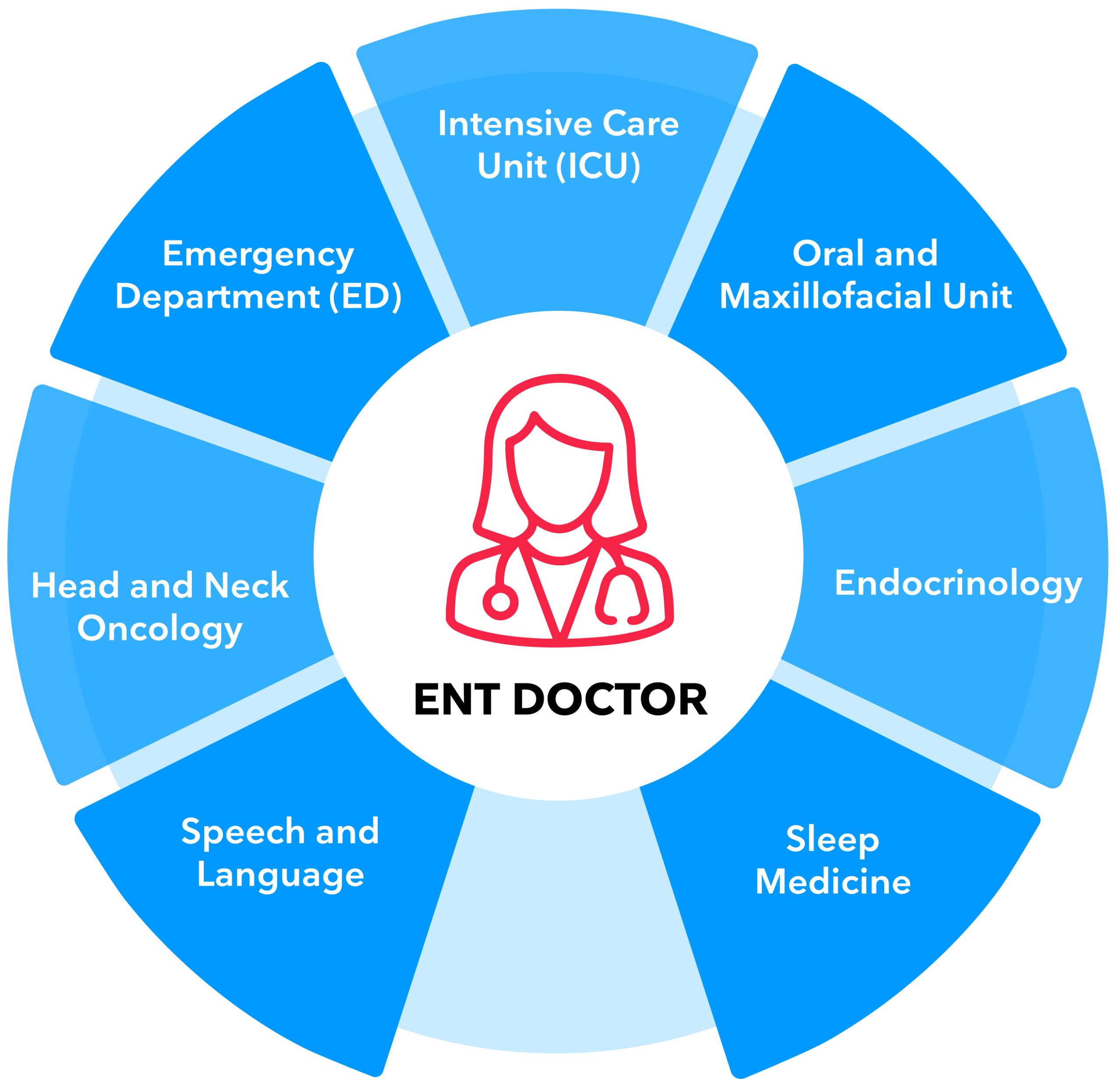 Intensive Care Unit (ICU)

Oral and Maxillofacial Unit

Endocrinology

Sleep Medicine

Speech and Language

Head and Neck Oncology

Emergency Department (ED)

ENT DOCTOR